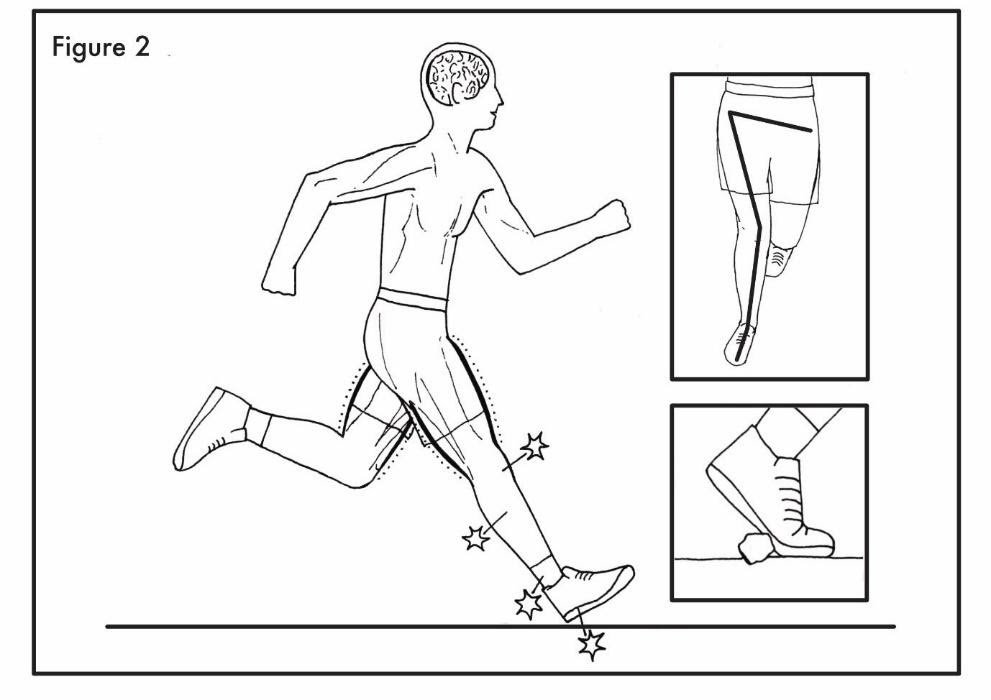 Figure 2